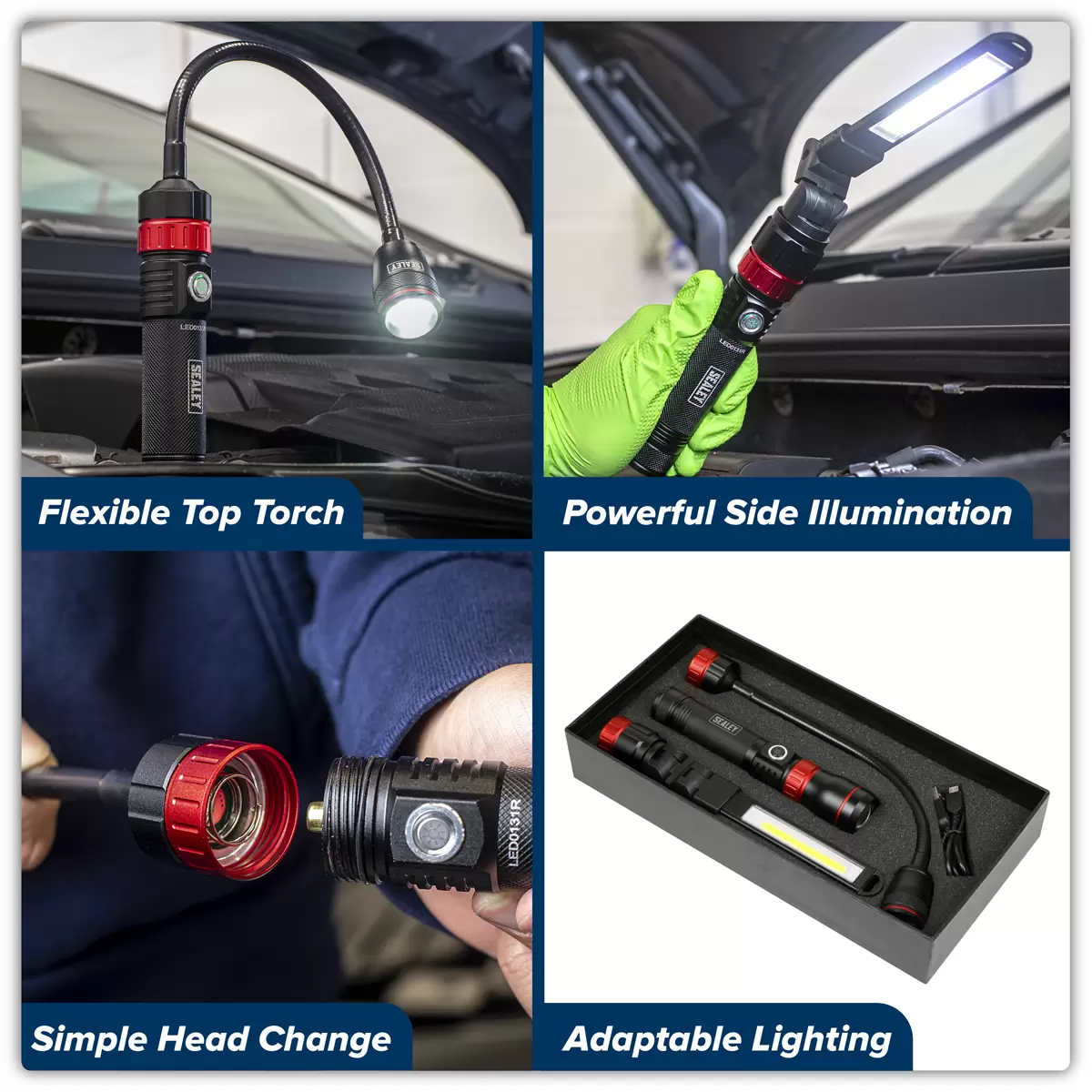 SEALEY
LED0131R
SEALEY
Flexible Top Torch

LED0131R
SEALEY
Powerful Side Illumination

LED0131R
Simple Head Change

SEALEY
Adaptable Lighting